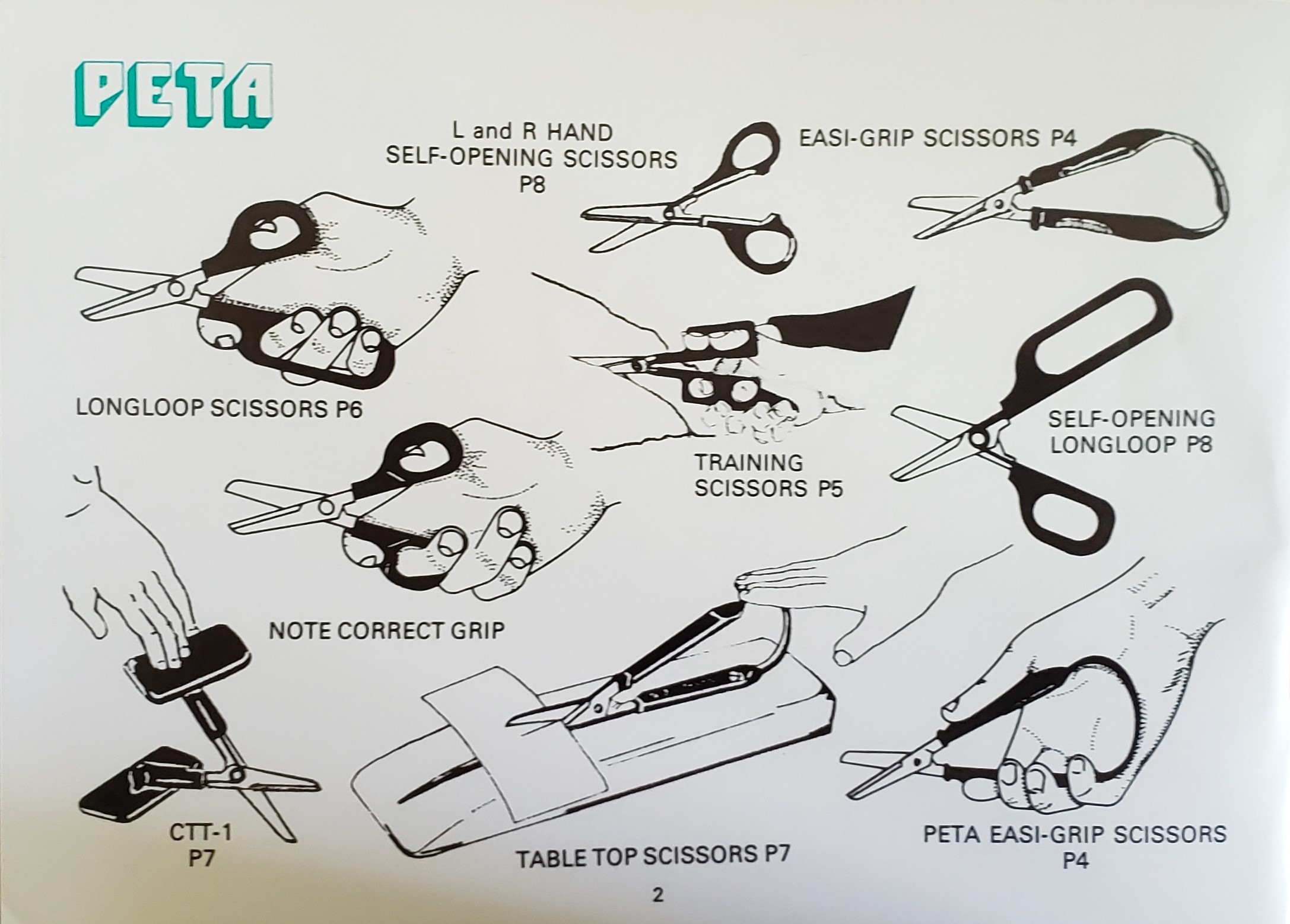 PETA

L and R HAND SELF-OPENING SCISSORS P8

EASI-GRIP SCISSORS P4

LONGLOOP SCISSORS P6

TRAINING SCISSORS P5

SELF-OPENING LONGLOOP P8

NOTE CORRECT GRIP

CTT-1 P7

TABLE TOP SCISSORS P7

PETA EASI-GRIP SCISSORS P4

2